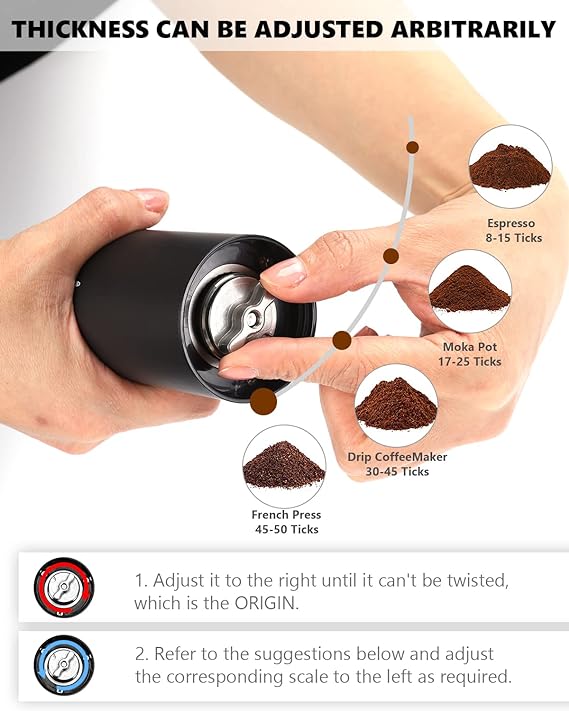 THICKNESS CAN BE ADJUSTED ARBITRARILY

Espresso
8-15 Ticks

Moka Pot
17-25 Ticks

Drip CoffeeMaker
30-45 Ticks

French Press
45-50 Ticks

1. Adjust it to the right until it can't be twisted, which is the ORIGIN.

2. Refer to the suggestions below and adjust the corresponding scale to the left as required.