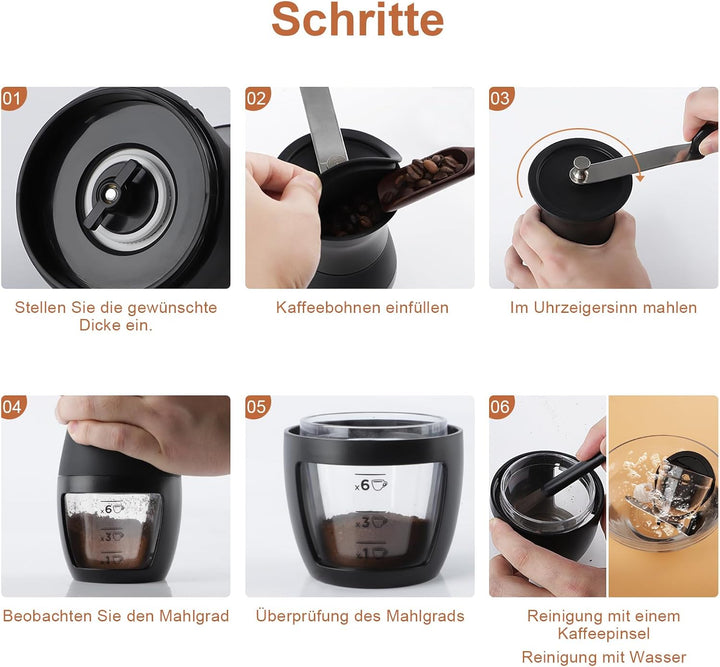 Schritte

01

Stellen Sie die gewünschte Dicke ein.

02

Kaffeebohnen einfüllen

03

Im Uhrzeigersinn mahlen

04

x6
x3
x1

Beobachten Sie den Mahlgrad

05

x6
x3
x1

Überprüfung des Mahlgrads

06

Reinigung mit einem Kaffeepinsel
Reinigung mit Wasser