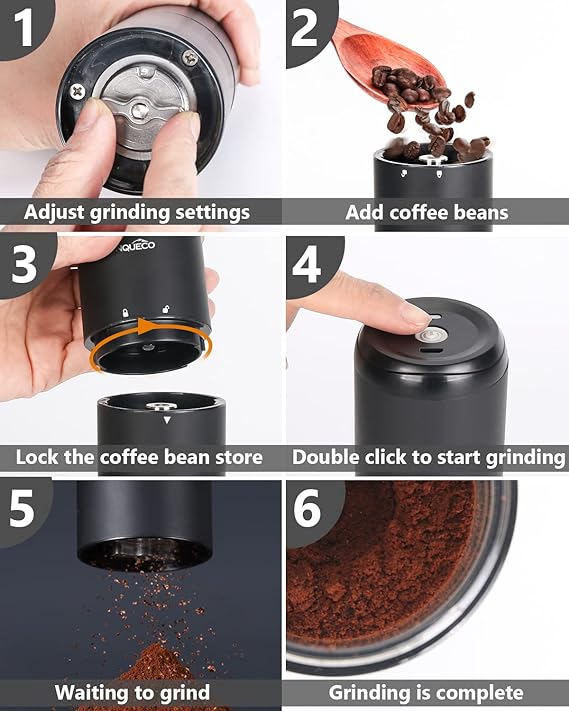 1

15

Adjust grinding settings

2

Add coffee beans

3

NQUECO

Lock the coffee bean store

4

Double click to start grinding

5

Waiting to grind

6

Grinding is complete