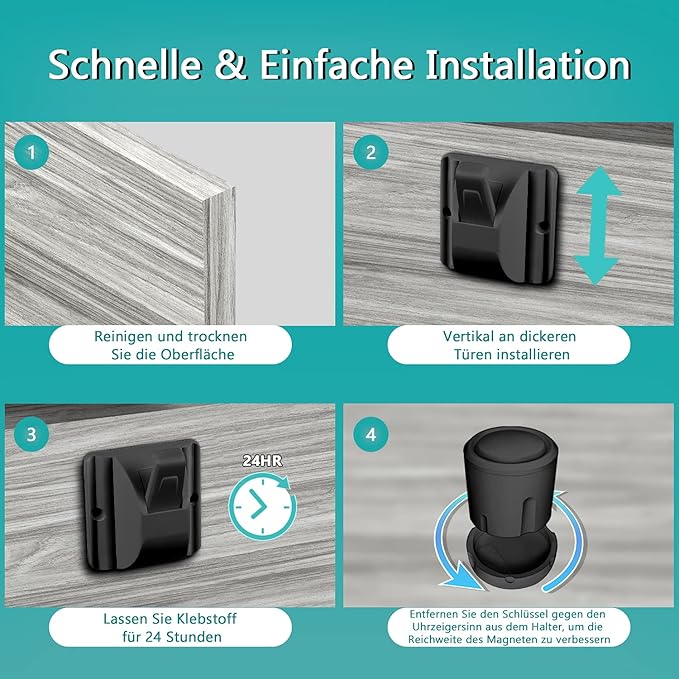 Schnelle & Einfache Installation

1

Reinigen und trocknen Sie die Oberfläche

2

Vertikal an dickeren Türen installieren

3

24HR

Lassen Sie Klebstoff für 24 Stunden

4

Entfernen Sie den Schlüssel gegen den Uhrzeigersinn aus dem Halter, um die Reichweite des Magneten zu verbessern